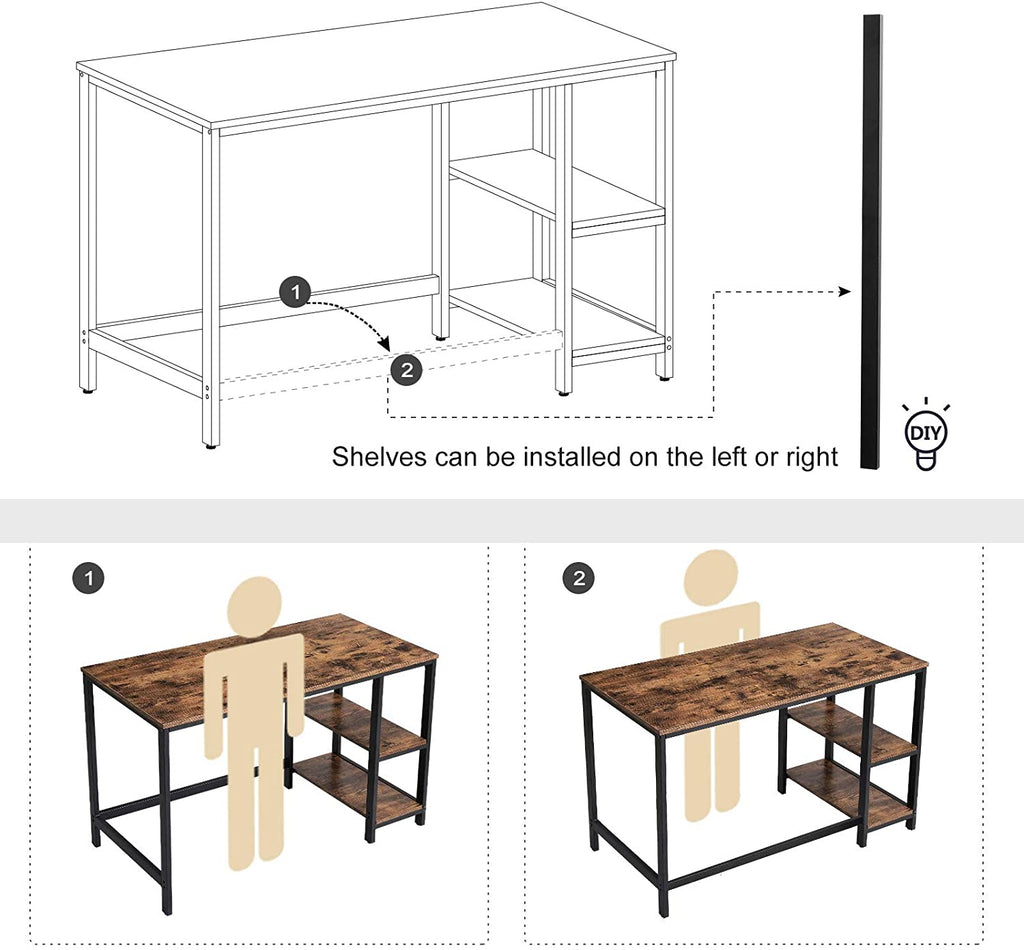 1

2

Shelves can be installed on the left or right

DIY

1

2