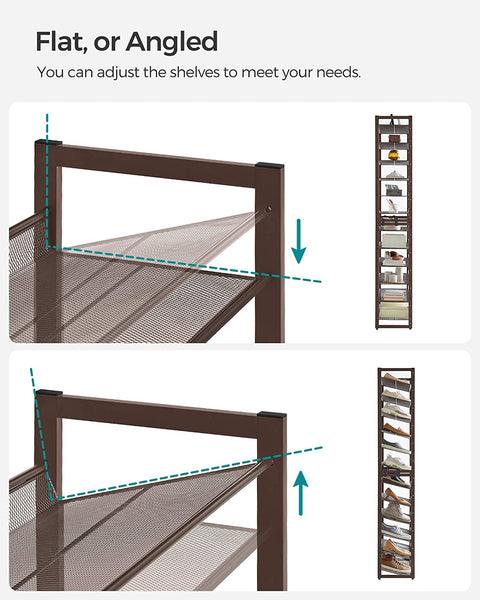 Flat, or Angled

You can adjust the shelves to meet your needs.